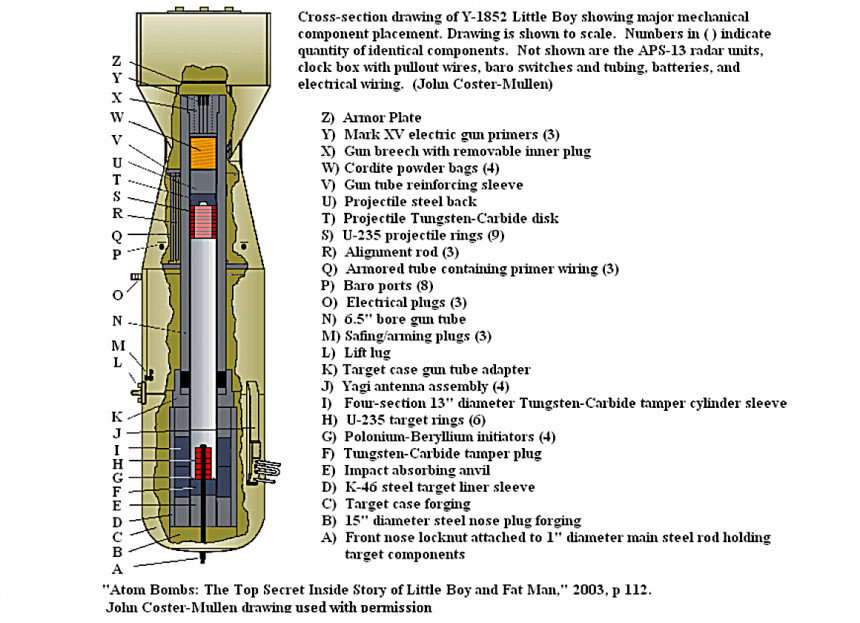 Z
Y
X
W
V
U
T
S
R
Q
P
O
N
M
L
K
J
I
H
G
F
E
D
C
B
A

Cross-section drawing of Y-1852 Little Boy showing major mechanical component placement. Drawing is shown to scale. Numbers in ( ) indicate quantity of identical components. Not shown are the APS-13 radar units, clock box with pullout wires, baro switches and tubing, batteries, and electrical wiring. (John Coster-Mullen)

Z) Armor Plate
Y) Mark XV electric gun primers (3)
X) Gun breech with removable inner plug
W) Cordite powder bags (4)
V) Gun tube reinforcing sleeve
U) Projectile steel back
T) Projectile Tungsten-Carbide disk
S) U-235 projectile rings (9)
R) Alignment rod (3)
Q) Armored tube containing primer wiring (3)
P) Baro ports (8)
O) Electrical plugs (3)
N) 6.5" bore gun tube
M) Safing/arming plugs (3)
L) Lift lug
K) Target case gun tube adapter
J) Yagi antenna assembly (4)
I) Four-section 13" diameter Tungsten-Carbide tamper cylinder sleeve
H) U-235 target rings (6)
G) Polonium-Beryllium initiators (4)
F) Tungsten-Carbide tamper plug
E) Impact absorbing anvil
D) K-46 steel target liner sleeve
C) Target case forging
B) 15" diameter steel nose plug forging
A) Front nose locknut attached to 1" diameter main steel rod holding target components

"Atom Bombs: The Top Secret Inside Story of Little Boy and Fat Man," 2003, p 112.
John Coster-Mullen drawing used with permission